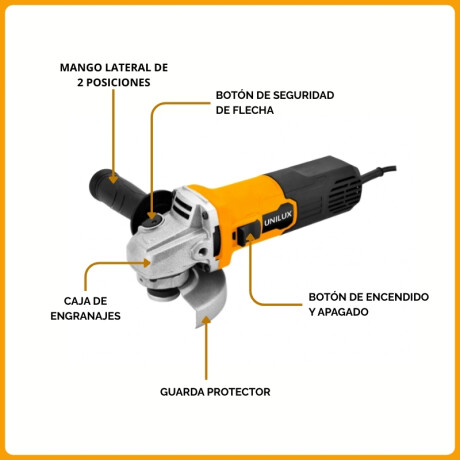 MANGO LATERAL DE 2 POSICIONES

BOTÓN DE SEGURIDAD DE FLECHA

UNILUX

CAJA DE ENGRANAJES

BOTÓN DE ENCENDIDO Y APAGADO

GUARDA PROTECTOR