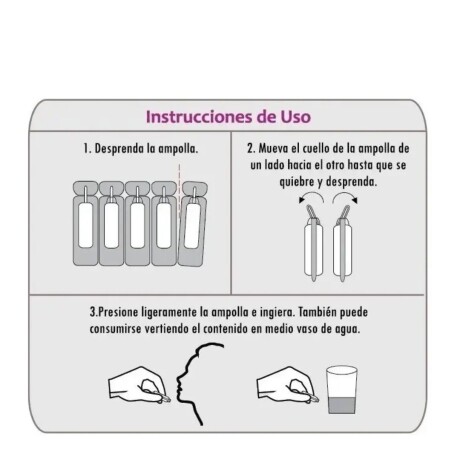 Instrucciones de Uso

1. Desprenda la ampolla.

2. Mueva el cuello de la ampolla de un lado hacia el otro hasta que se quiebre y desprenda.

3.Presione ligeramente la ampolla e ingiera. También puede consumirse vertiendo el contenido en medio vaso de agua.