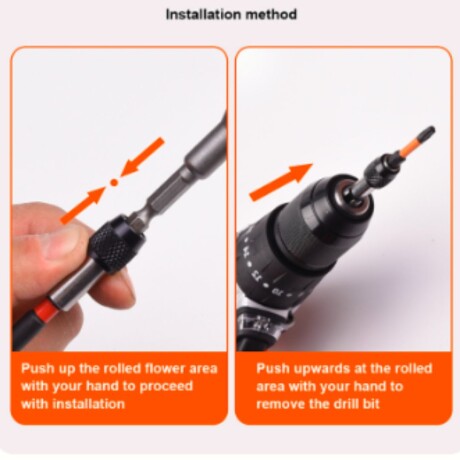 Installation method

Push up the rolled flower area with your hand to proceed with installation

Push upwards at the rolled area with your hand to remove the drill bit