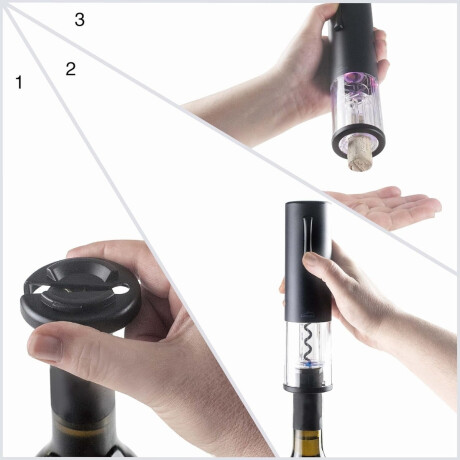 3
2
1