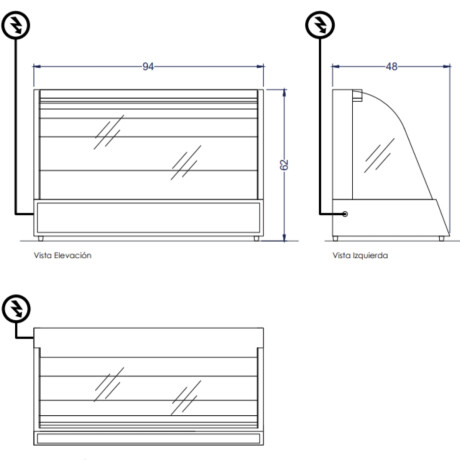 94

62

Vista Elevación

48

Vista Izquierda