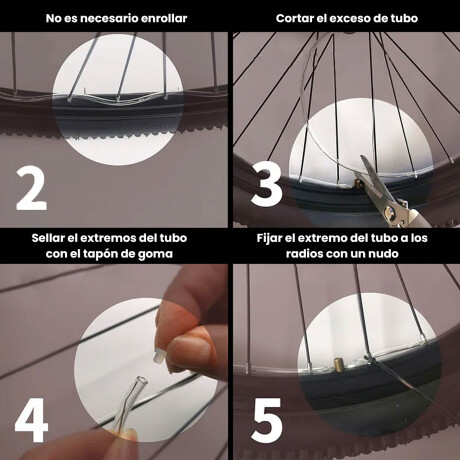 No es necesario enrollar

2

Cortar el exceso de tubo

3

Sellar el extremos del tubo con el tapón de goma

4

Fijar el extremo del tubo a los radios con un nudo

5