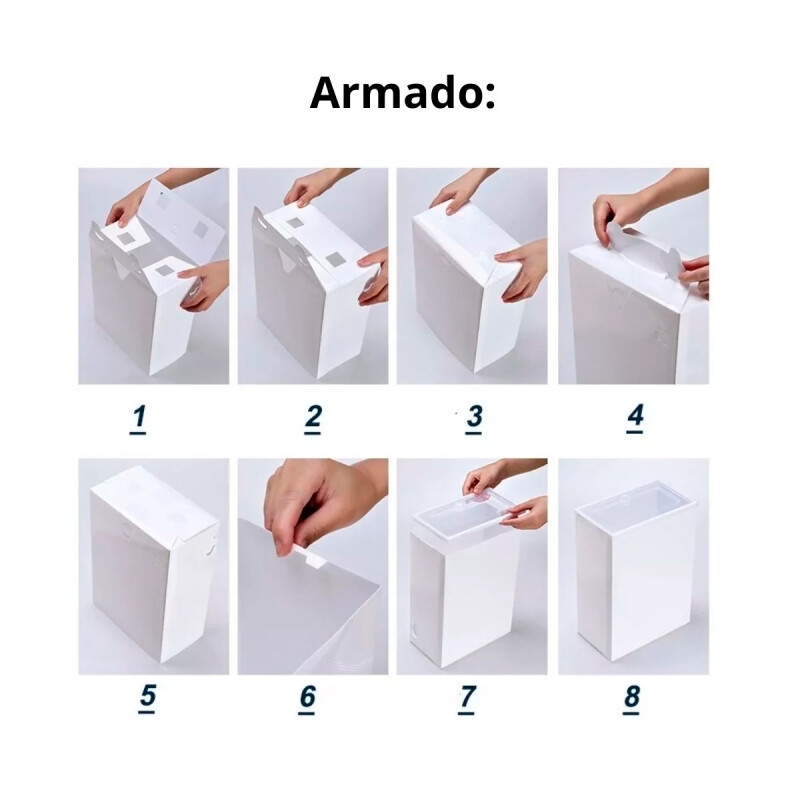 Armado:

1
2
3
4
5
6
7
8