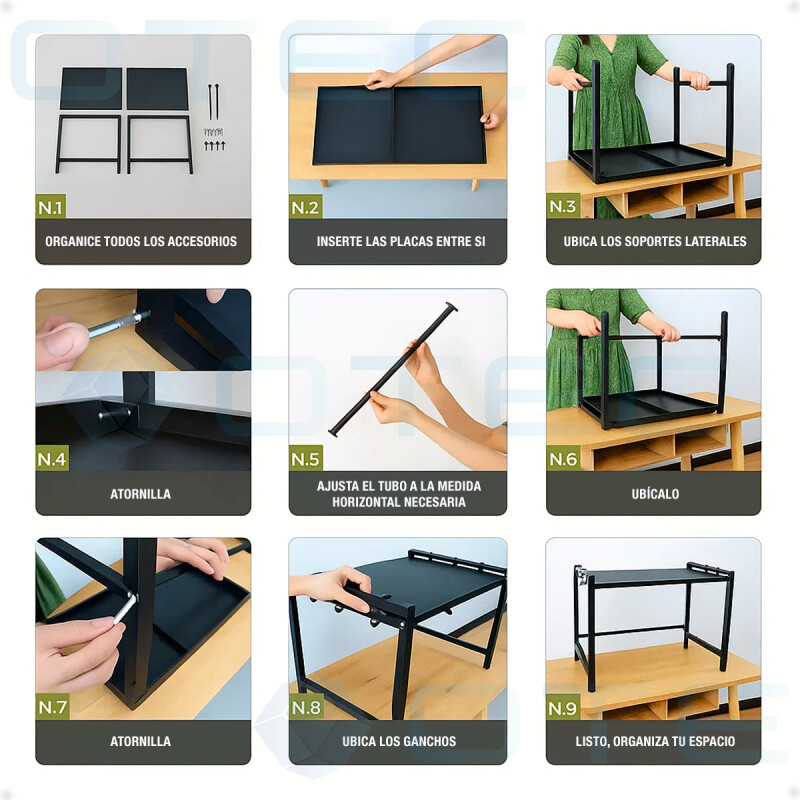 N.1
ORGANICE TODOS LOS ACCESORIOS

N.2
INSERTE LAS PLACAS ENTRE SI

N.3
UBICA LOS SOPORTES LATERALES

N.4
ATORNILLA

N.5
AJUSTA EL TUBO A LA MEDIDA HORIZONTAL NECESARIA

N.6
UBÍCALO

N.7
ATORNILLA

N.8
UBICA LOS GANCHOS

N.9
LISTO, ORGANIZA TU ESPACIO