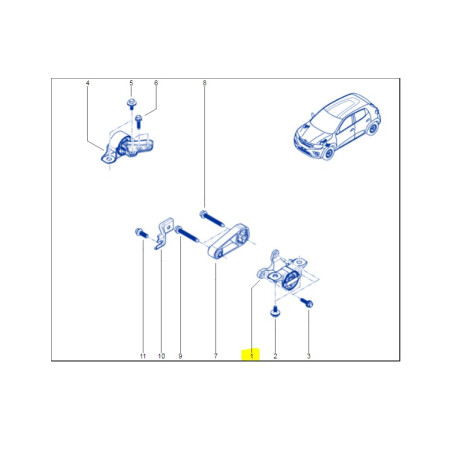 4
5
6
8
11
10
9
7
1
2
3