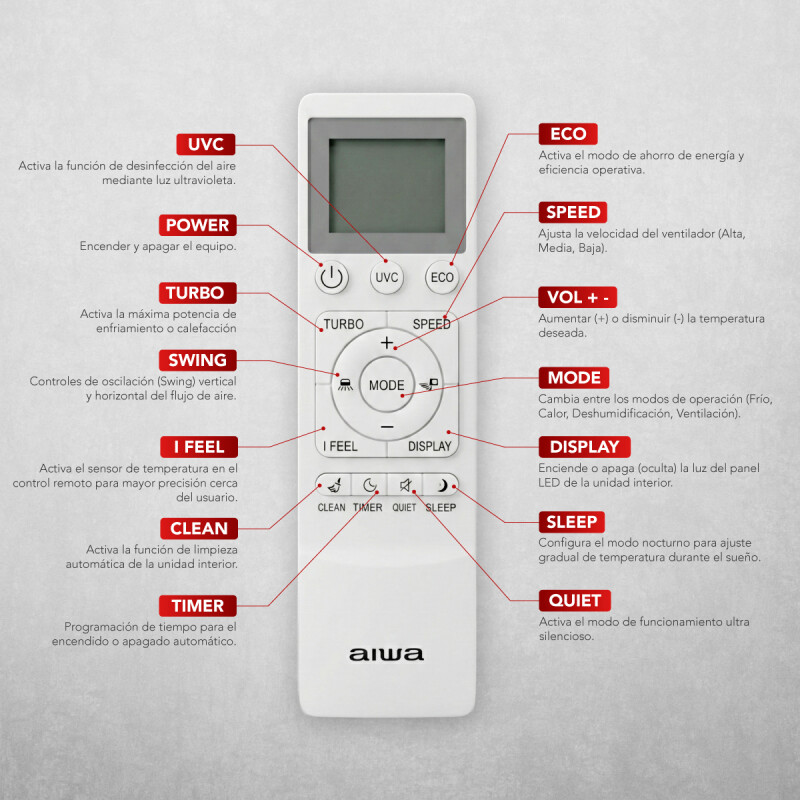 UVC
Activa la función de desinfección del aire mediante luz ultravioleta.

POWER
Encender y apagar el equipo.

TURBO
Activa la máxima potencia de enfriamiento o calefacción

SWING
Controles de oscilación (Swing) vertical y horizontal del flujo de aire.

I FEEL
Activa el sensor de temperatura en el control remoto para mayor precisión cerca del usuario.

CLEAN
Activa la función de limpieza automática de la unidad interior.

TIMER
Programación de tiempo para el encendido o apagado automático.

UVC
ECO
TURBO
SPEED
+
MODE
−
I FEEL
DISPLAY
CLEAN
TIMER
QUIET
SLEEP
aiwa

ECO
Activa el modo de ahorro de energía y eficiencia operativa.

SPEED
Ajusta la velocidad del ventilador (Alta, Media, Baja).

VOL + -
Aumentar (+) o disminuir (-) la temperatura deseada.

MODE
Cambia entre los modos de operación (Frío, Calor, Deshumidificación, Ventilación).

DISPLAY
Enciende o apaga (oculta) la luz del panel LED de la unidad interior.

SLEEP
Configura el modo nocturno para ajuste gradual de temperatura durante el sueño.

QUIET
Activa el modo de funcionamiento ultra silencioso.