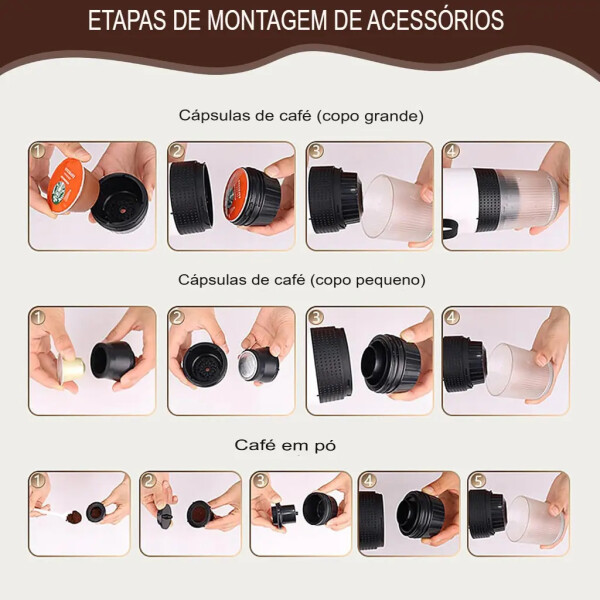 ETAPAS DE MONTAGEM DE ACESSÓRIOS

Cápsulas de café (copo grande)

1 2 3 4

Cápsulas de café (copo pequeno)

1 2 3 4

Café em pó

1 2 3 4 5