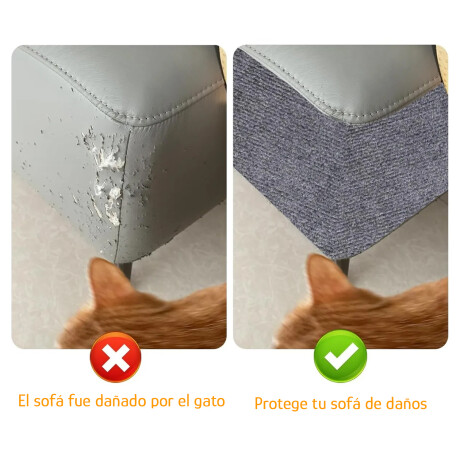 El sofá fue dañado por el gato

Protege tu sofá de daños