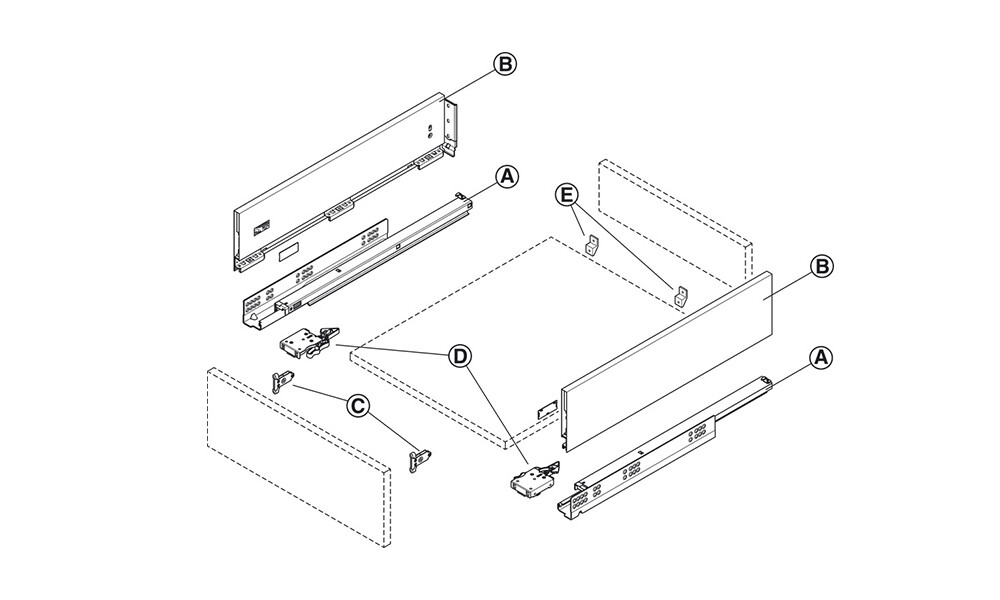 B
A
E
B
D
A
C