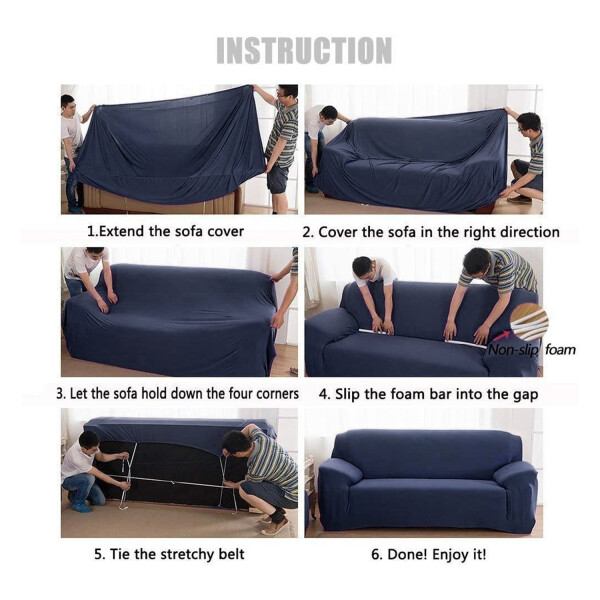 INSTRUCTION

1.Extend the sofa cover

2. Cover the sofa in the right direction

3. Let the sofa hold down the four corners

Non-slip foam

4. Slip the foam bar into the gap

5. Tie the stretchy belt

6. Done! Enjoy it!