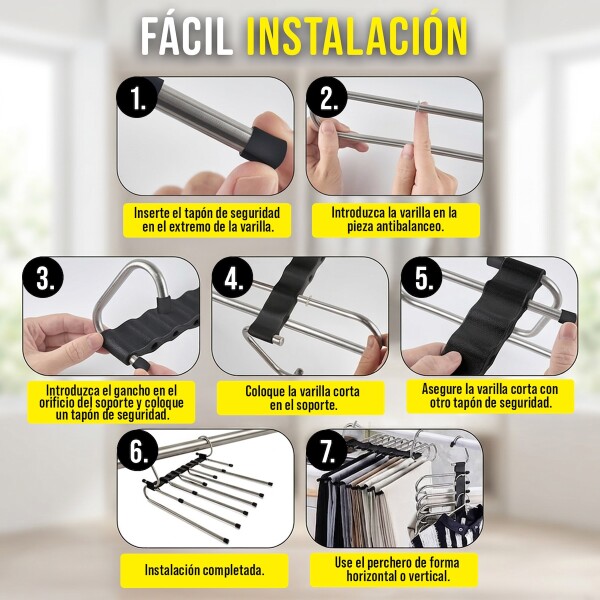 FÁCIL INSTALACIÓN

1.

Inserte el tapón de seguridad en el extremo de la varilla.

2.

Introduzca la varilla en la pieza antibalanceo.

3.

Introduzca el gancho en el orificio del soporte y coloque un tapón de seguridad.

4.

Coloque la varilla corta en el soporte.

5.

Asegure la varilla corta con otro tapón de seguridad.

6.

Instalación completada.

7.

Use el perchero de forma horizontal o vertical.