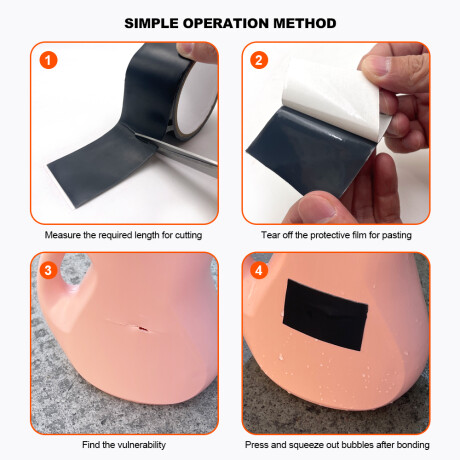 SIMPLE OPERATION METHOD

1

Measure the required length for cutting

2

Tear off the protective film for pasting

3

Find the vulnerability

4

Press and squeeze out bubbles after bonding