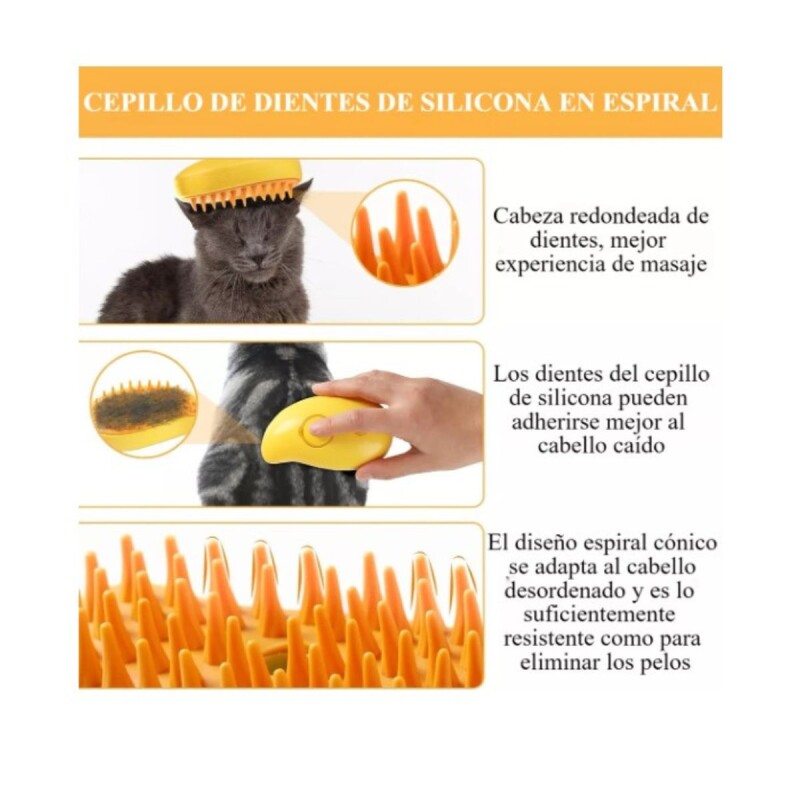 CEPILLO DE DIENTES DE SILICONA EN ESPIRAL

Cabeza redondeada de dientes, mejor experiencia de masaje

Los dientes del cepillo de silicona pueden adherirse mejor al cabello caído

El diseño espiral cónico se adapta al cabello desordenado y es lo suficientemente resistente como para eliminar los pelos