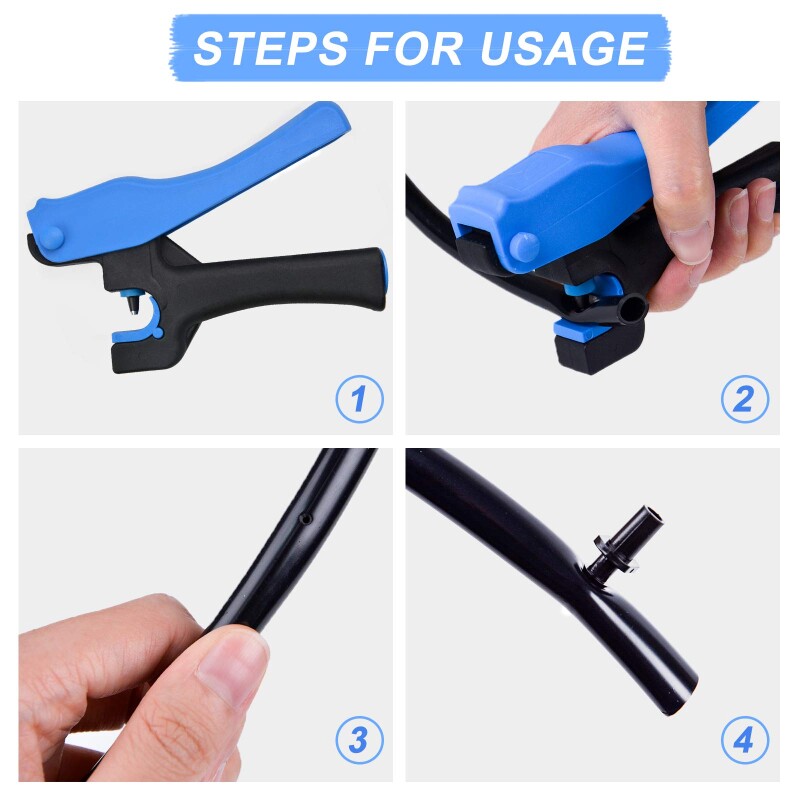 STEPS FOR USAGE

1

2

3

4