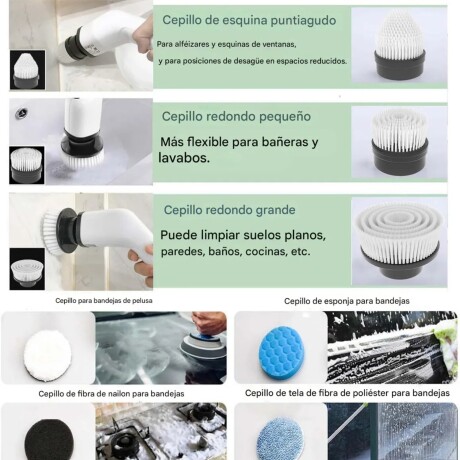 Cepillo de esquina puntiagudo

Para alféizares y esquinas de ventanas, y para posiciones de desagüe en espacios reducidos.

Cepillo redondo pequeño

Más flexible para bañeras y lavabos.

Cepillo redondo grande

Puede limpiar suelos planos, paredes, baños, cocinas, etc.

Cepillo para bandejas de pelusa

Cepillo de esponja para bandejas

Cepillo de fibra de nailon para bandejas

Cepillo de tela de fibra de poliéster para bandejas