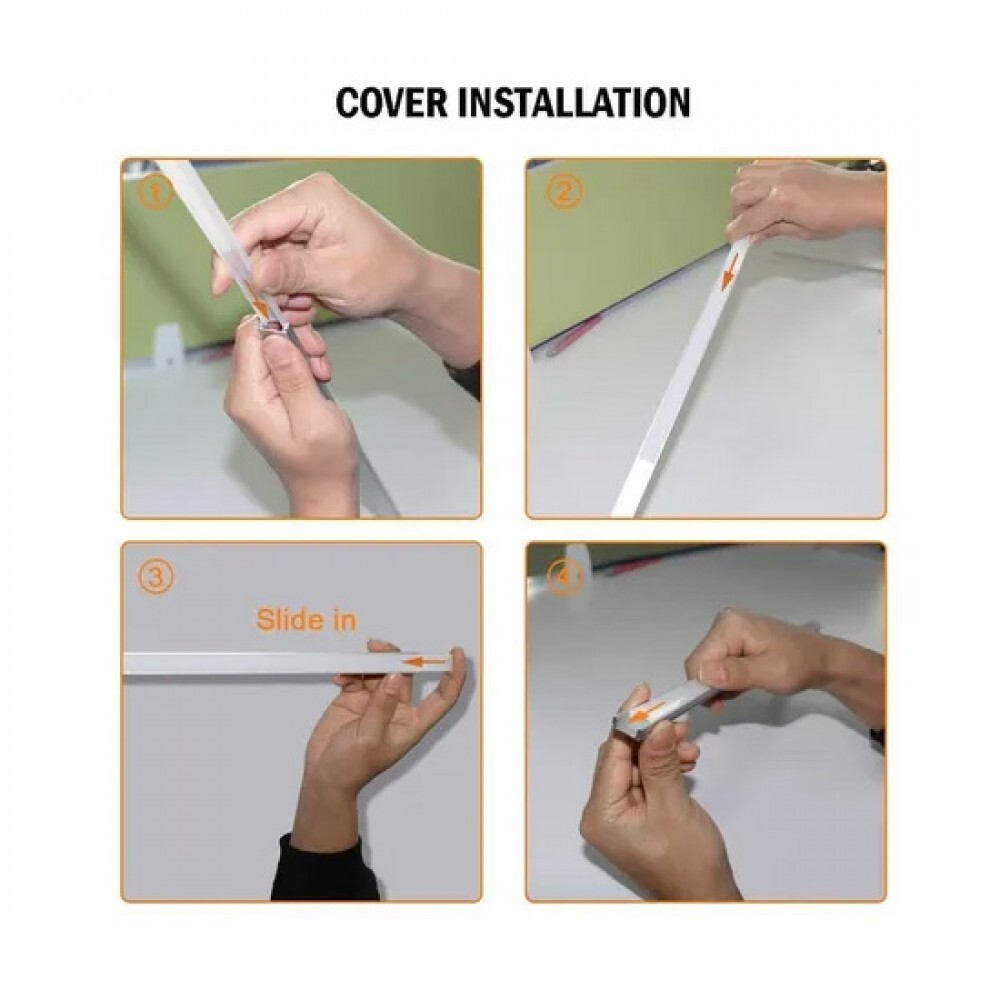 COVER INSTALLATION

①

②

③

Slide in

④