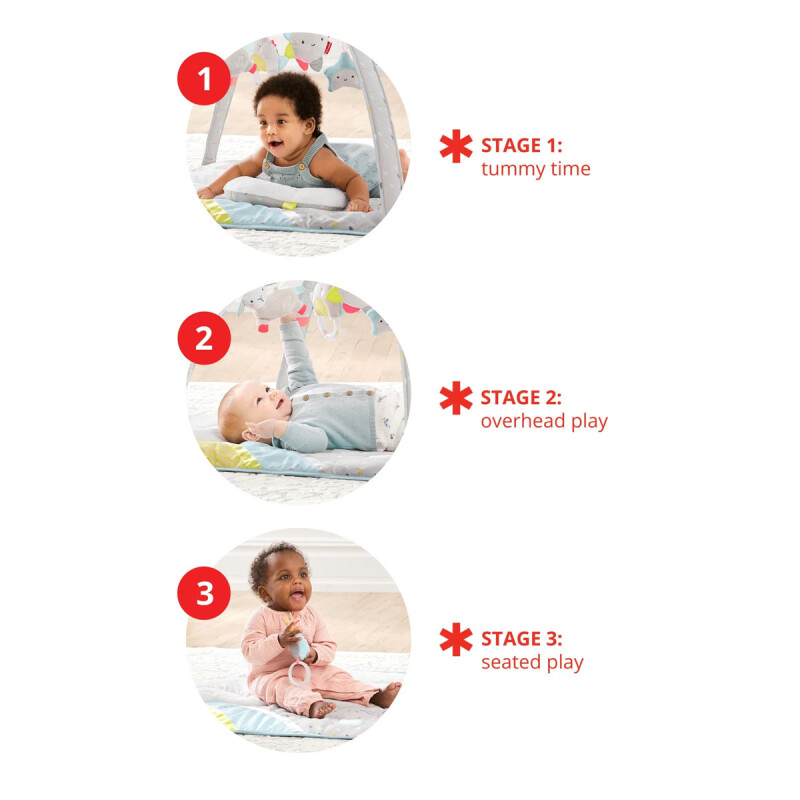 1

STAGE 1:
tummy time

2

STAGE 2:
overhead play

3

STAGE 3:
seated play