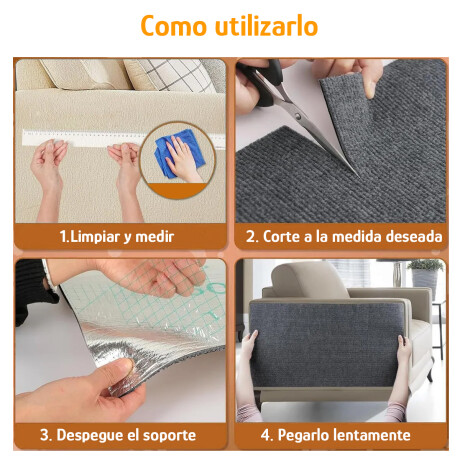 Como utilizarlo

1.Limpiar y medir

2. Corte a la medida deseada

3. Despegue el soporte

4. Pegarlo lentamente