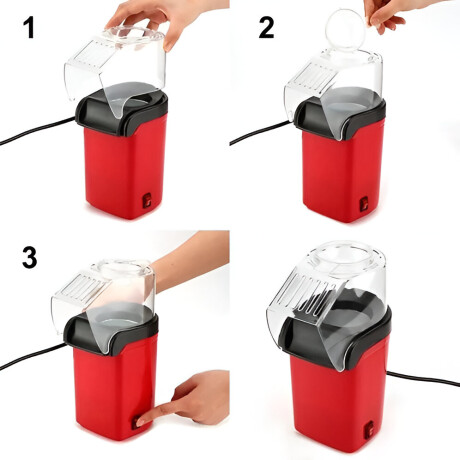 1

2

3