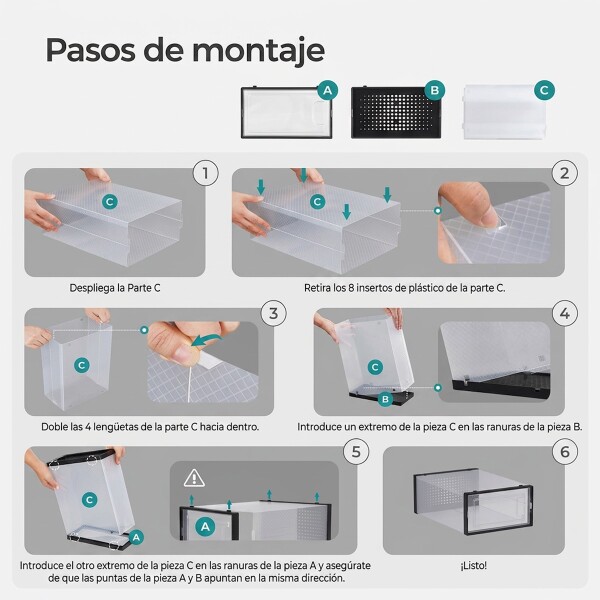 Pasos de montaje

A B C

1
C
Despliega la Parte C

2
C
Retira los 8 insertos de plástico de la parte C.

3
C
Doble las 4 lengüetas de la parte C hacia dentro.

4
C
B
Introduce un extremo de la pieza C en las ranuras de la pieza B.

5
C
A
A
Introduce el otro extremo de la pieza C en las ranuras de la pieza A y asegúrate de que las puntas de la pieza A y B apuntan en la misma dirección.

6
¡Listo!