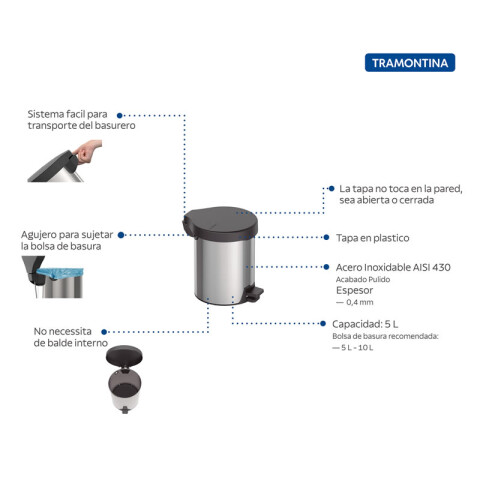 TRAMONTINA

Sistema facil para transporte del basurero

Agujero para sujetar la bolsa de basura

No necessita de balde interno

La tapa no toca en la pared, sea abierta o cerrada

Tapa en plastico

Acero Inoxidable AISI 430
Acabado Pulido
Espesor
— 0,4 mm

Capacidad: 5 L
Bolsa de basura recomendada:
— 5 L - 10 L