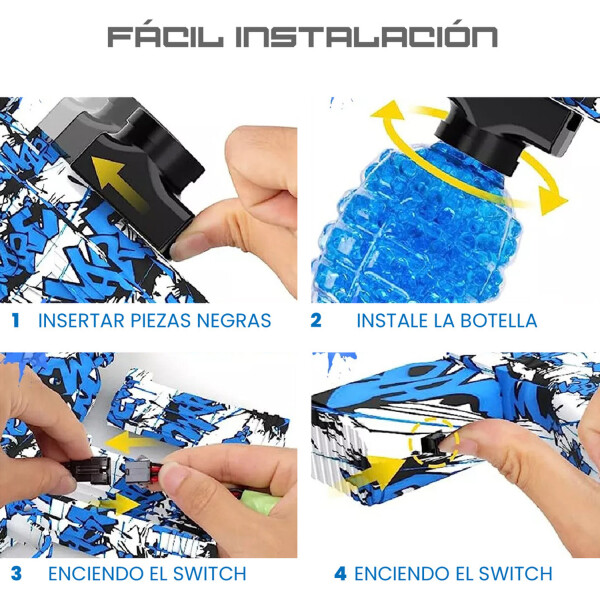 FÁCIL INSTALACIÓN

1 INSERTAR PIEZAS NEGRAS

2 INSTALE LA BOTELLA

3 ENCIENDO EL SWITCH

4 ENCIENDO EL SWITCH