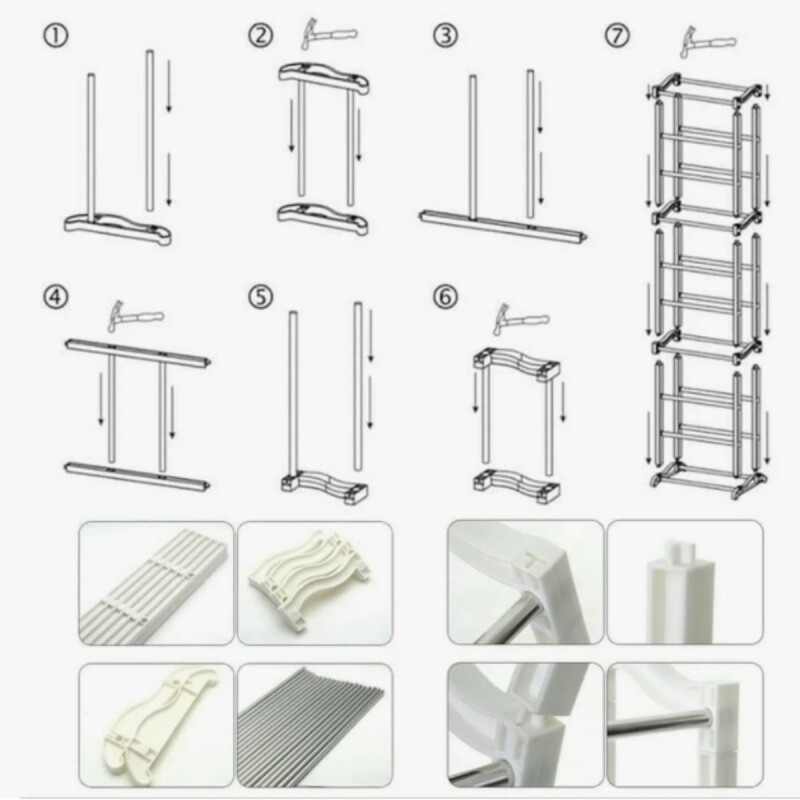 ①

②

③

⑦

④

⑤

⑥