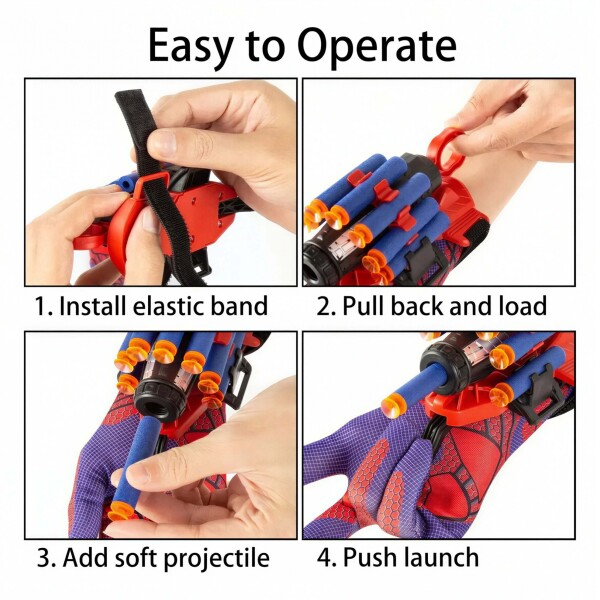 Easy to Operate

1. Install elastic band

2. Pull back and load

3. Add soft projectile

4. Push launch