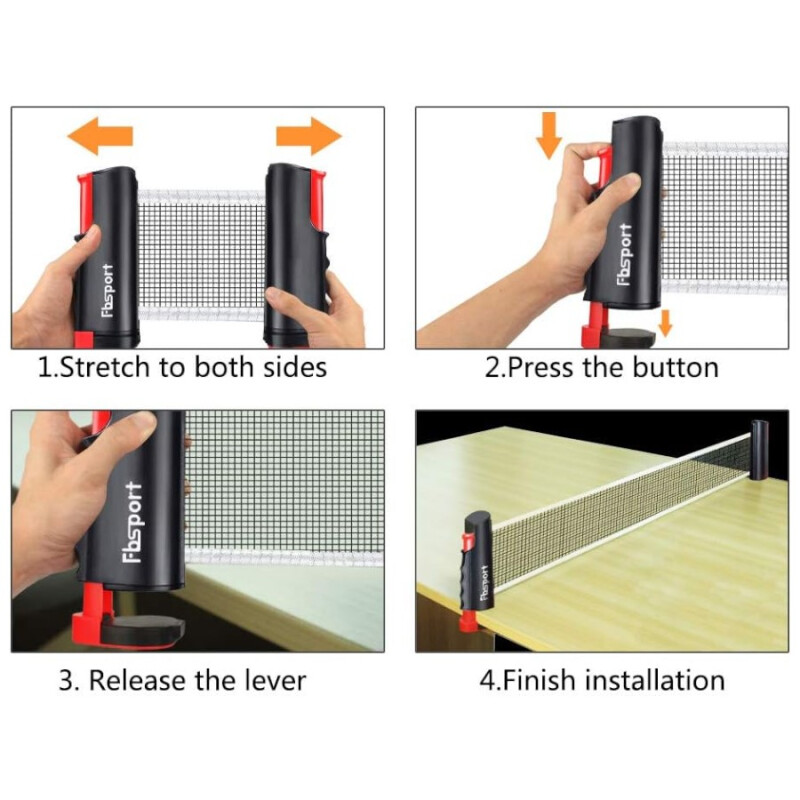 Fbsport

1.Stretch to both sides

Fbsport

2.Press the button

Fbsport

3. Release the lever

Fbsport

4.Finish installation