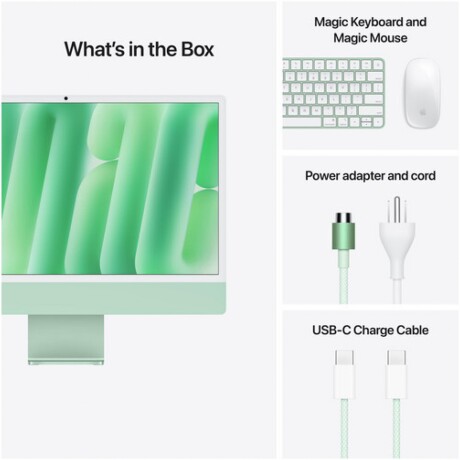 What's in the Box

Magic Keyboard and Magic Mouse

Power adapter and cord

USB-C Charge Cable