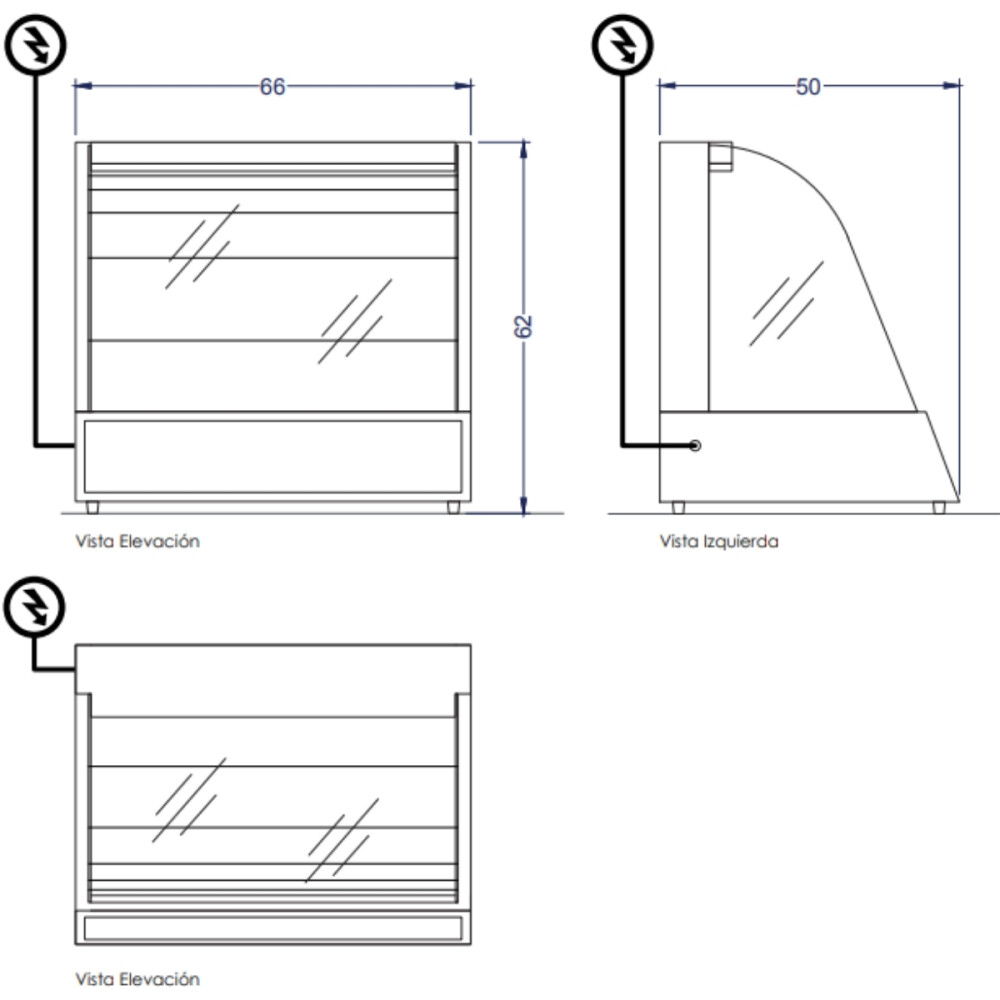 66

62

Vista Elevación

50

Vista Izquierda

Vista Elevación