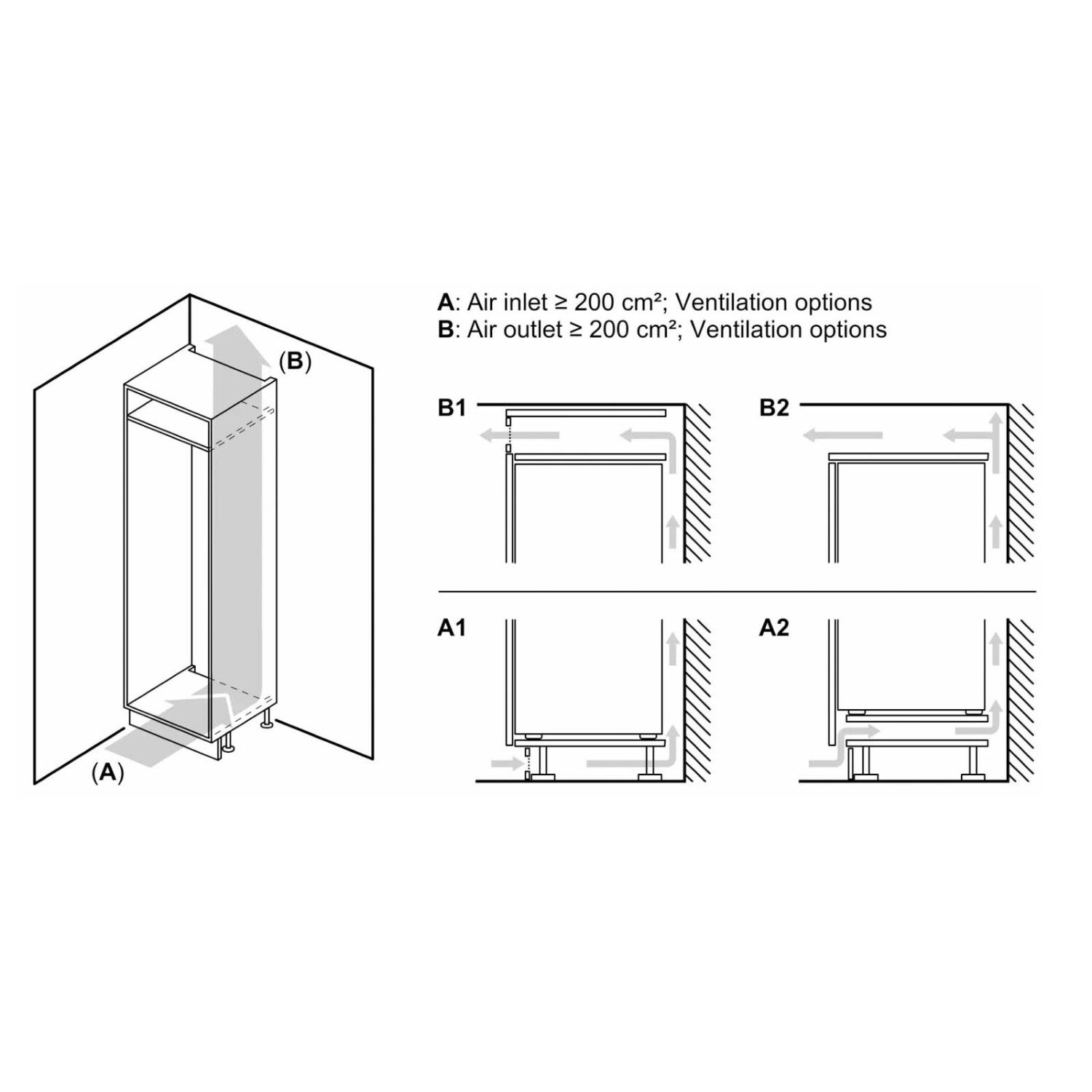 (B)

(A)

A: Air inlet ≥ 200 cm²; Ventilation options
B: Air outlet ≥ 200 cm²; Ventilation options

B1

B2

A1

A2