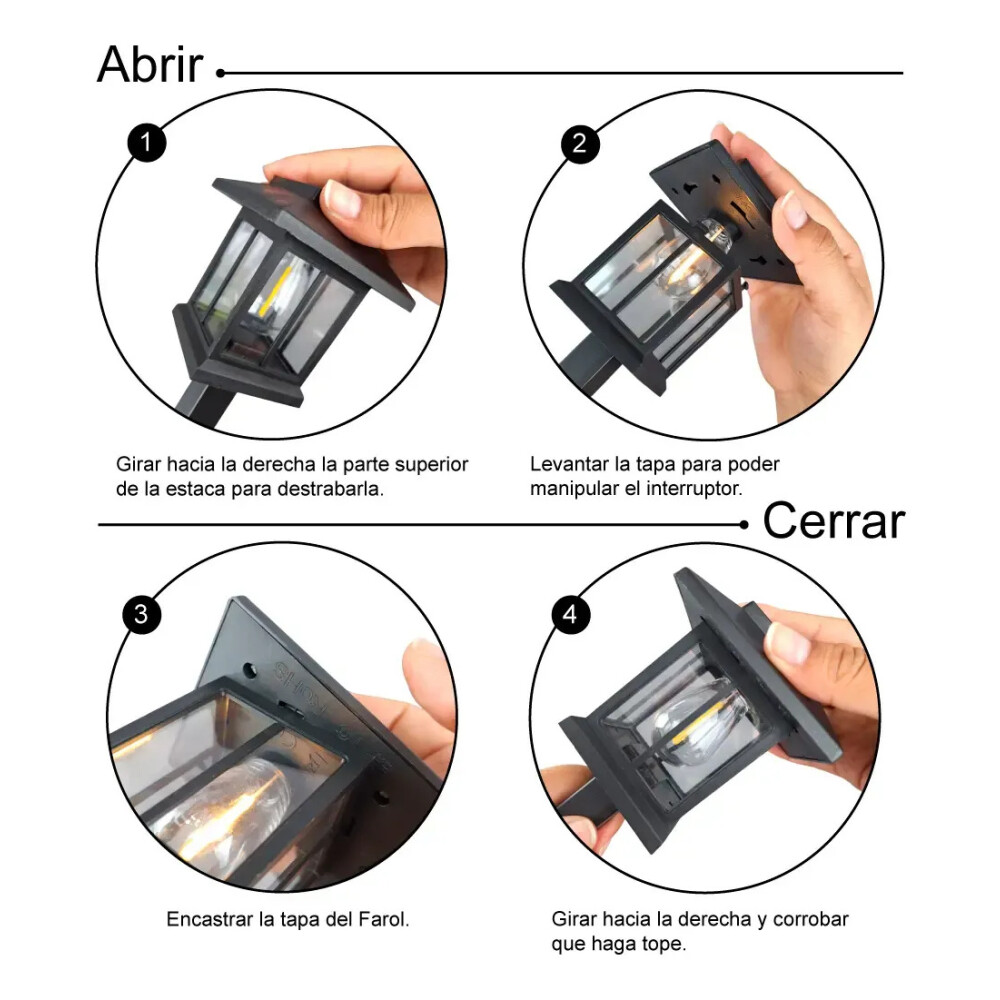 Abrir

1

Girar hacia la derecha la parte superior de la estaca para destrabarla.

2

Levantar la tapa para poder manipular el interruptor.

Cerrar

3

Encastrar la tapa del Farol.

4

Girar hacia la derecha y corrobar que haga tope.