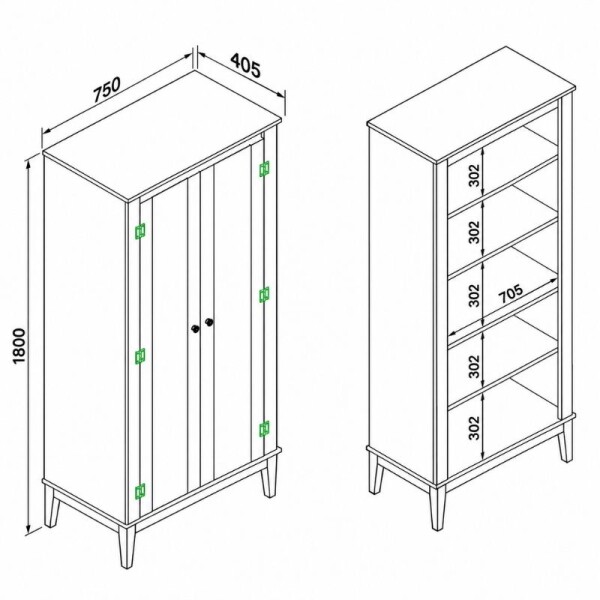 750
405
1800
302
302
302
705
302
302