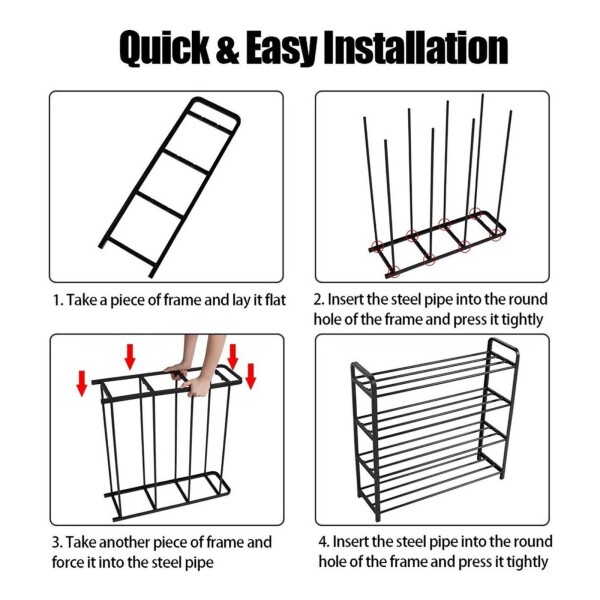 Quick & Easy Installation

1. Take a piece of frame and lay it flat

2. Insert the steel pipe into the round hole of the frame and press it tightly

3. Take another piece of frame and force it into the steel pipe

4. Insert the steel pipe into the round hole of the frame and press it tightly