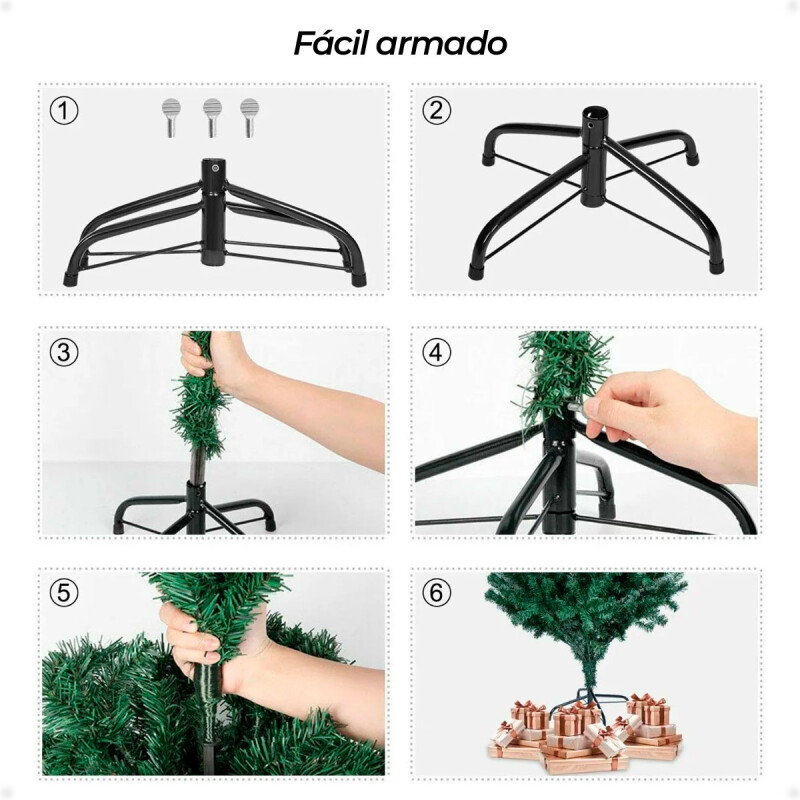 Fácil armado

①

②

③

④

⑤

⑥