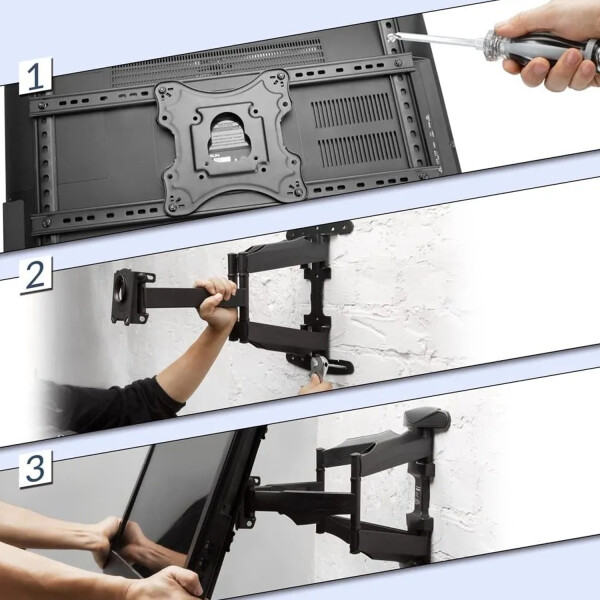 1

2

3