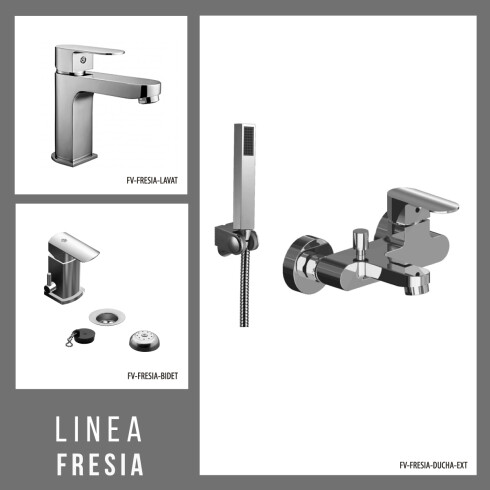 FV-FRESIA-LAVAT

FV-FRESIA-BIDET

LINEA
FRESIA

FV-FRESIA-DUCHA-EXT