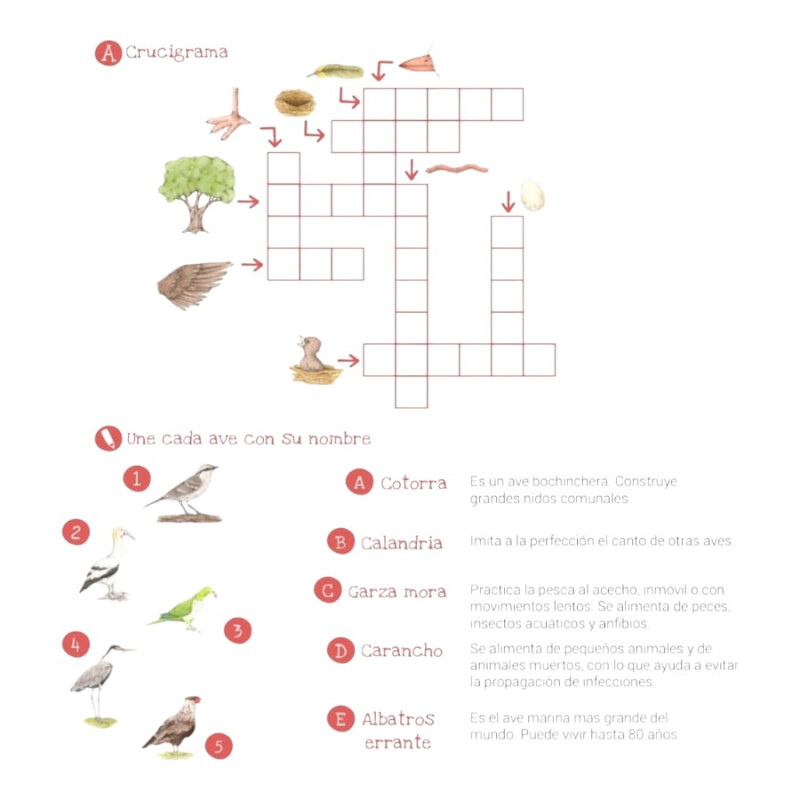 A Crucigrama

Une cada ave con su nombre

1

2

3

4

5

A Cotorra
Es un ave bochinchera. Construye grandes nidos comunales.

B Calandria
Imita a la perfección el canto de otras aves.

C Garza mora
Practica la pesca al acecho, inmóvil o con movimientos lentos. Se alimenta de peces, insectos acuáticos y anfibios.

D Carancho
Se alimenta de pequeños animales y de animales muertos, con lo que ayuda a evitar la propagación de infecciones.

E Albatros errante
Es el ave marina más grande del mundo. Puede vivir hasta 80 años.