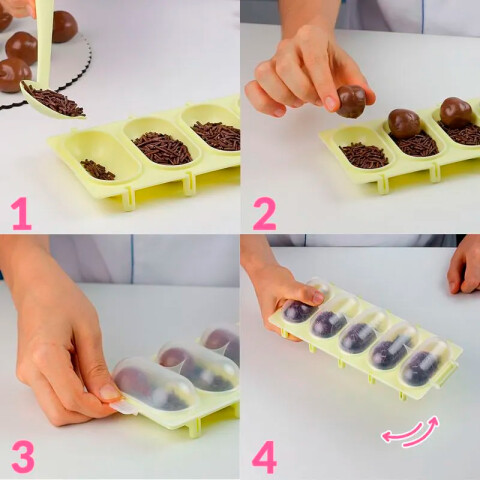 1

2

3

4