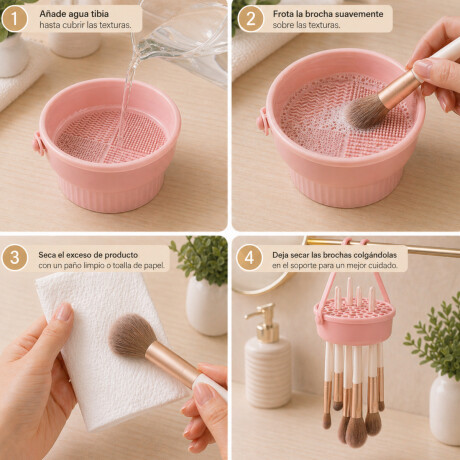 1 Añade agua tibia hasta cubrir las texturas.

2 Frota la brocha suavemente sobre las texturas.

3 Seca el exceso de producto con un paño limpio o toalla de papel.

4 Deja secar las brochas colgándolas en el soporte para un mejor cuidado.