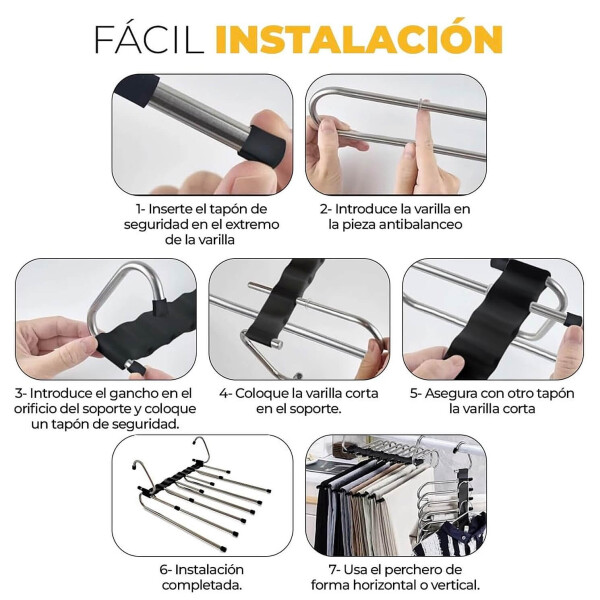 FÁCIL INSTALACIÓN

1- Inserte el tapón de seguridad en el extremo de la varilla

2- Introduce la varilla en la pieza antibalanceo

3- Introduce el gancho en el orificio del soporte y coloque un tapón de seguridad.

4- Coloque la varilla corta en el soporte.

5- Asegura con otro tapón la varilla corta

6- Instalación completada.

7- Usa el perchero de forma horizontal o vertical.