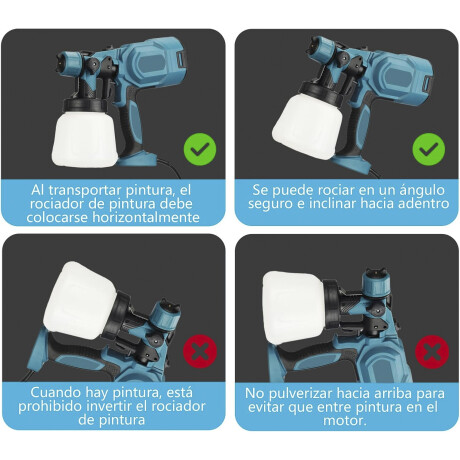 Al transportar pintura, el rociador de pintura debe colocarse horizontalmente

Se puede rociar en un ángulo seguro e inclinar hacia adentro

Cuando hay pintura, está prohibido invertir el rociador de pintura

No pulverizar hacia arriba para evitar que entre pintura en el motor.