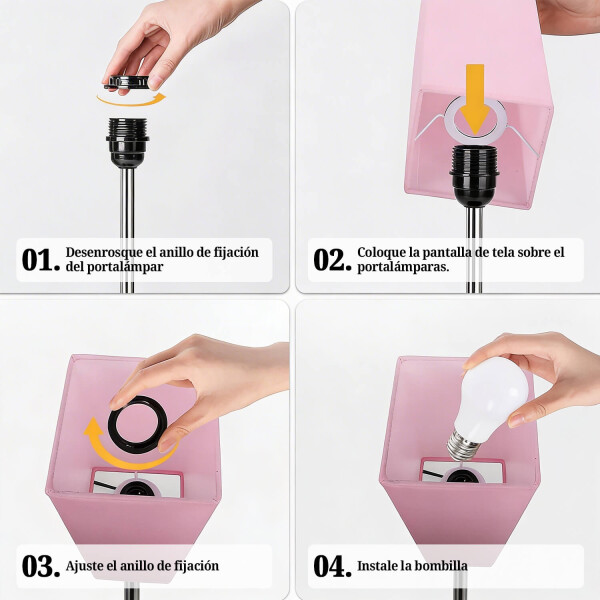 01. Desenrosque el anillo de fijación del portalámpar

02. Coloque la pantalla de tela sobre el portalámparas.

03. Ajuste el anillo de fijación

04. Instale la bombilla