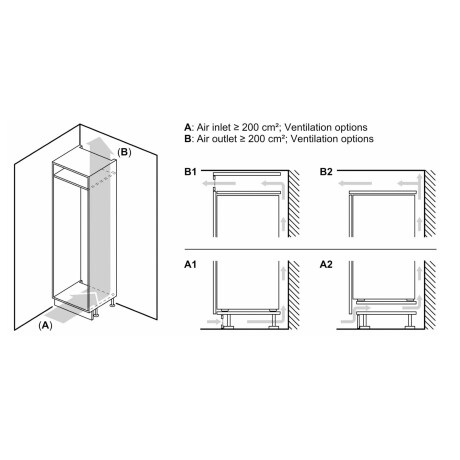 (B)

(A)

A: Air inlet ≥ 200 cm²; Ventilation options
B: Air outlet ≥ 200 cm²; Ventilation options

B1

B2

A1

A2