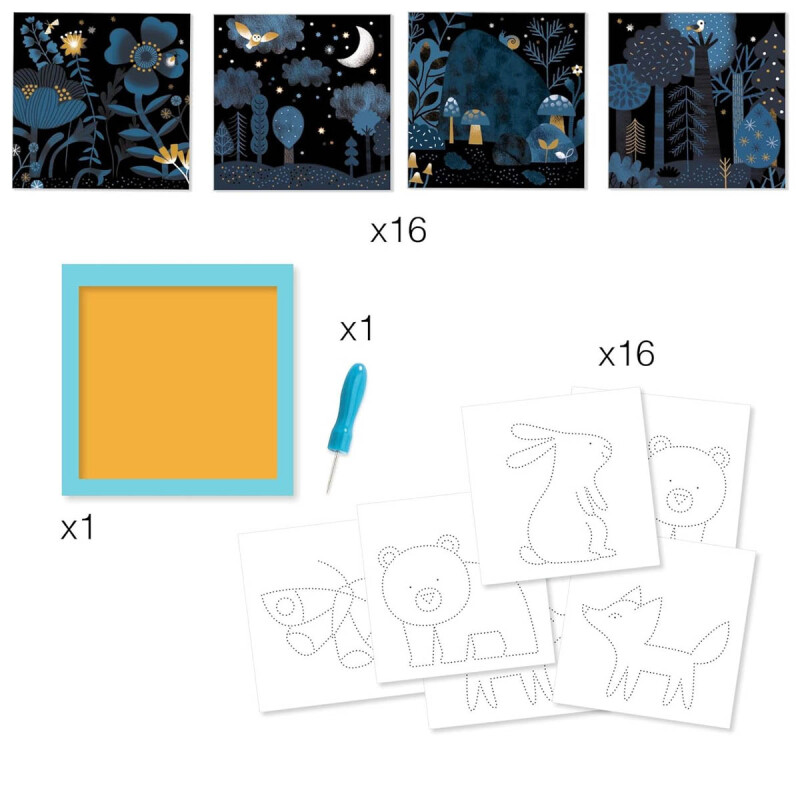 x16

x1

x16

x1