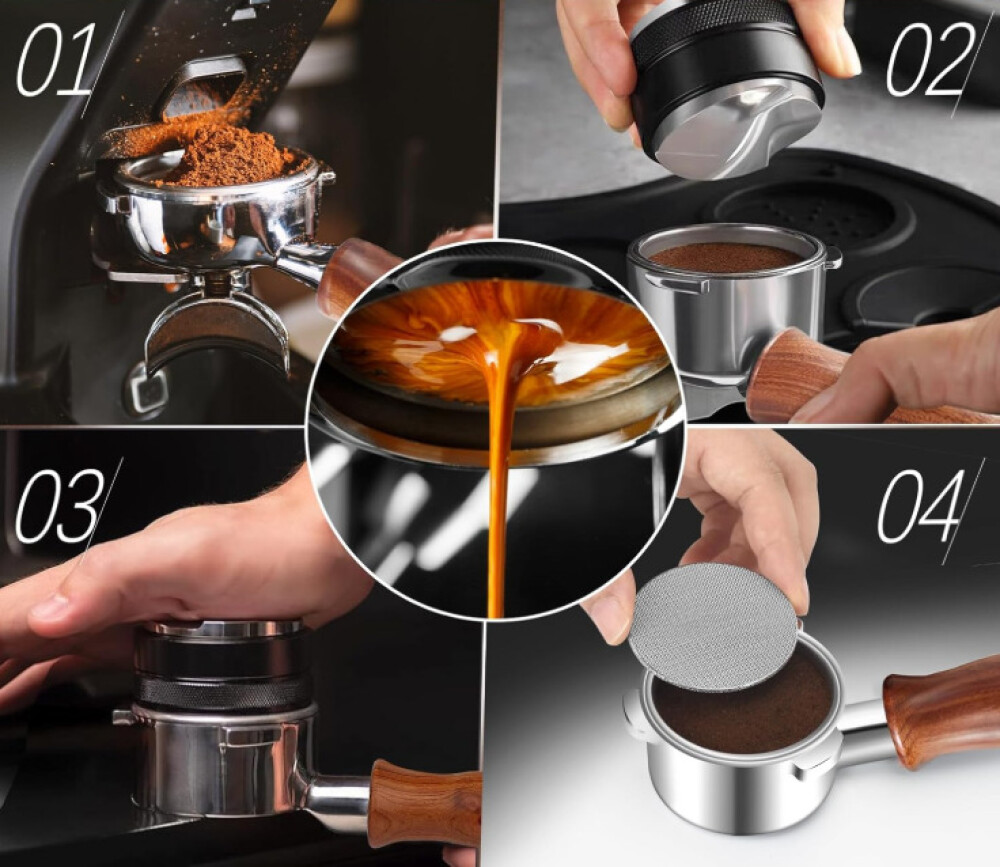 01

02

03

04