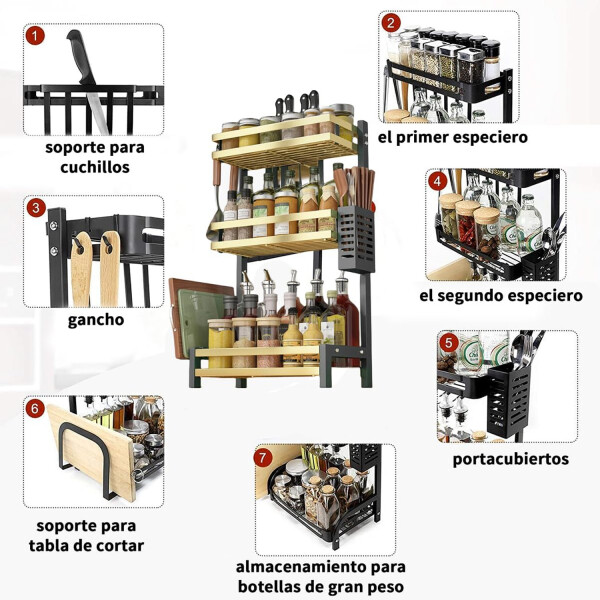 1
soporte para cuchillos

2
el primer especiero

3
gancho

4
el segundo especiero

5
portacubiertos

6
soporte para tabla de cortar

7
almacenamiento para botellas de gran peso