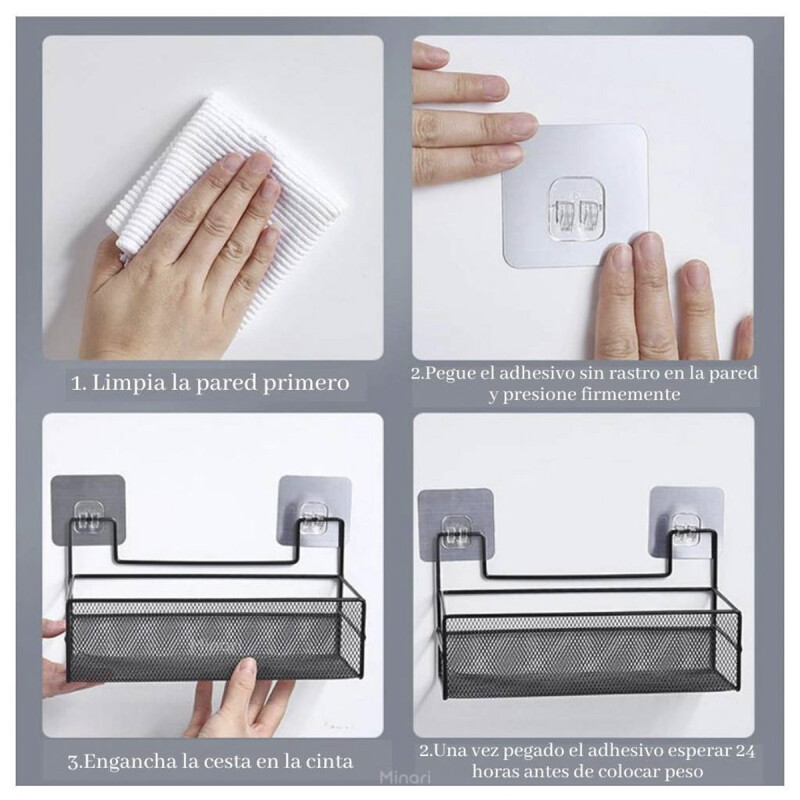 1. Limpia la pared primero

2.Pegue el adhesivo sin rastro en la pared y presione firmemente

3.Engancha la cesta en la cinta

2.Una vez pegado el adhesivo esperar 24 horas antes de colocar peso

Minari