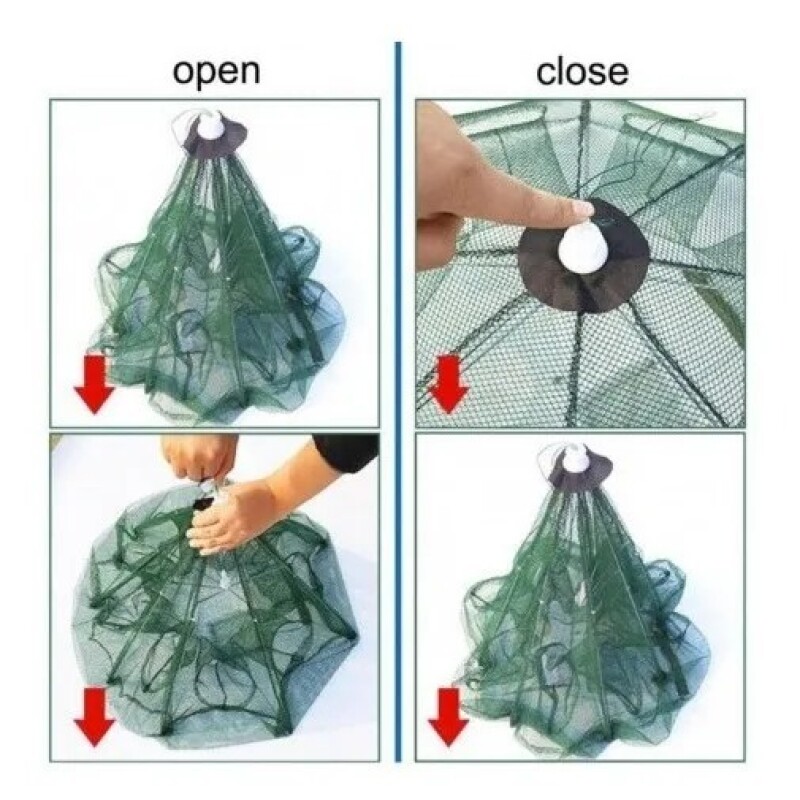 open

close